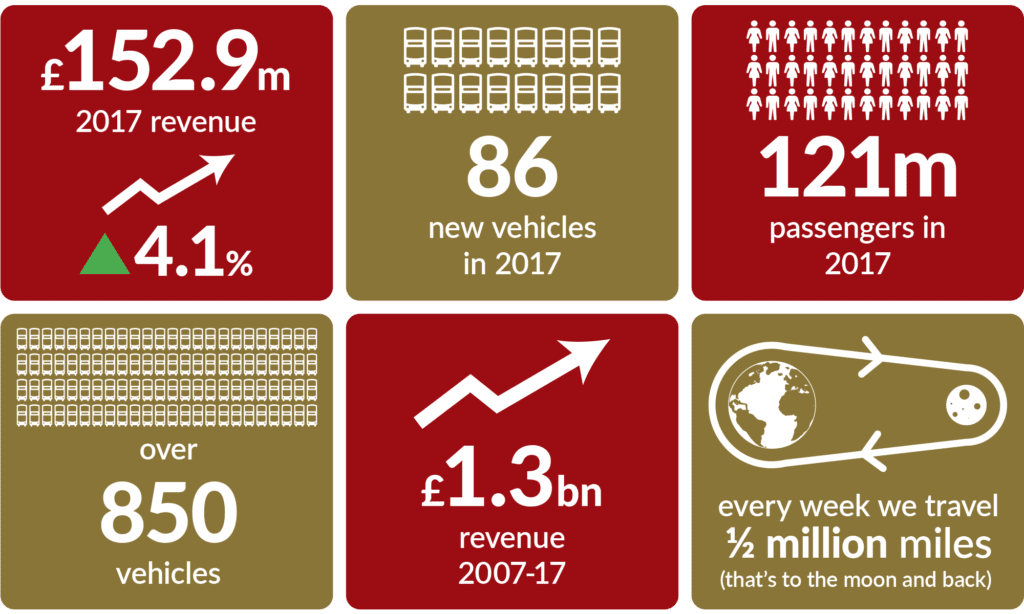 £152.9m
2017 revenue

4.1%

86
new vehicles in 2017

121m
passengers in 2017

over
850
vehicles

£1.3bn
revenue
2007-17

every week we travel
½ million miles
(that's to the moon and back)